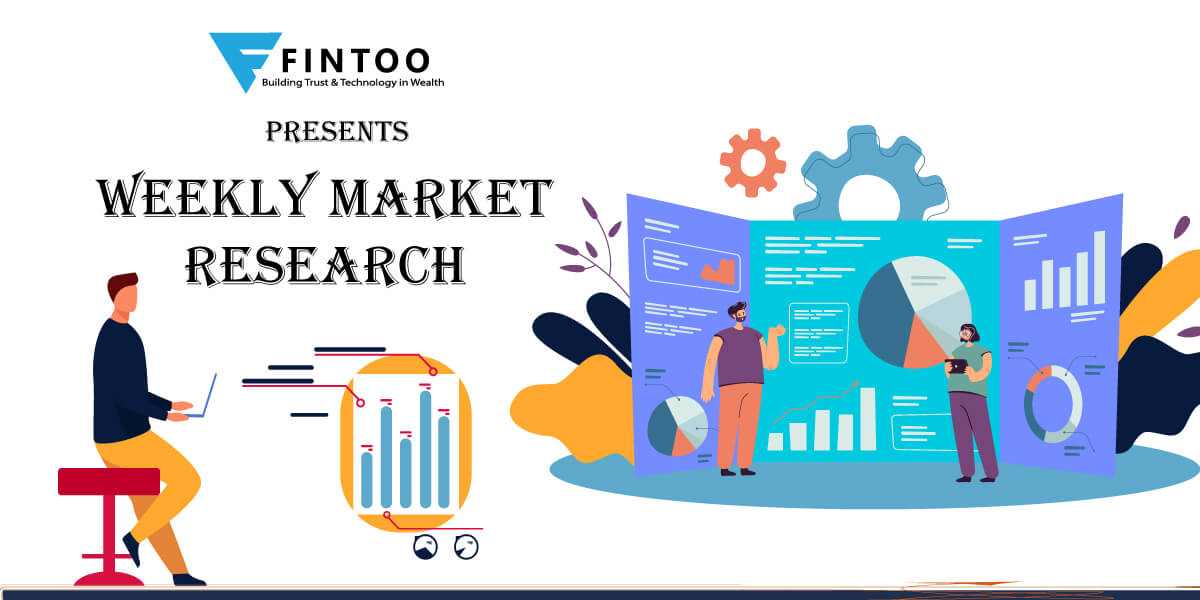 FINTOO
Building Trust & Technology in Wealth

PRESENTS

WEEKLY MARKET RESEARCH